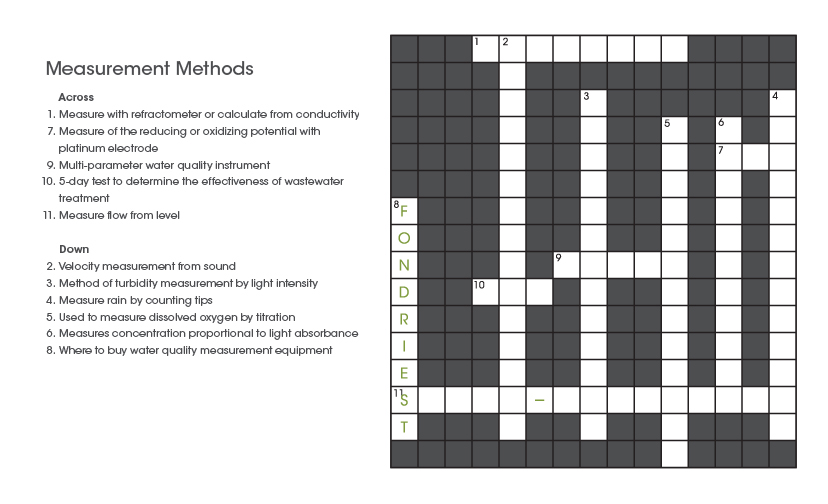 Measurement Methods

Across
1. Measure with refractometer or calculate from conductivity
7. Measure of the reducing or oxidizing potential with platinum electrode
9. Multi-parameter water quality instrument
10. 5-day test to determine the effectiveness of wastewater treatment
11. Measure flow from level

Down
2. Velocity measurement from sound
3. Method of turbidity measurement by light intensity
4. Measure rain by counting tips
5. Used to measure dissolved oxygen by titration
6. Measures concentration proportional to light absorbance
8. Where to buy water quality measurement equipment

1 2
3 4
5 6
7
8 F
O
N 9
D 10
R
I
E
11 S –
T